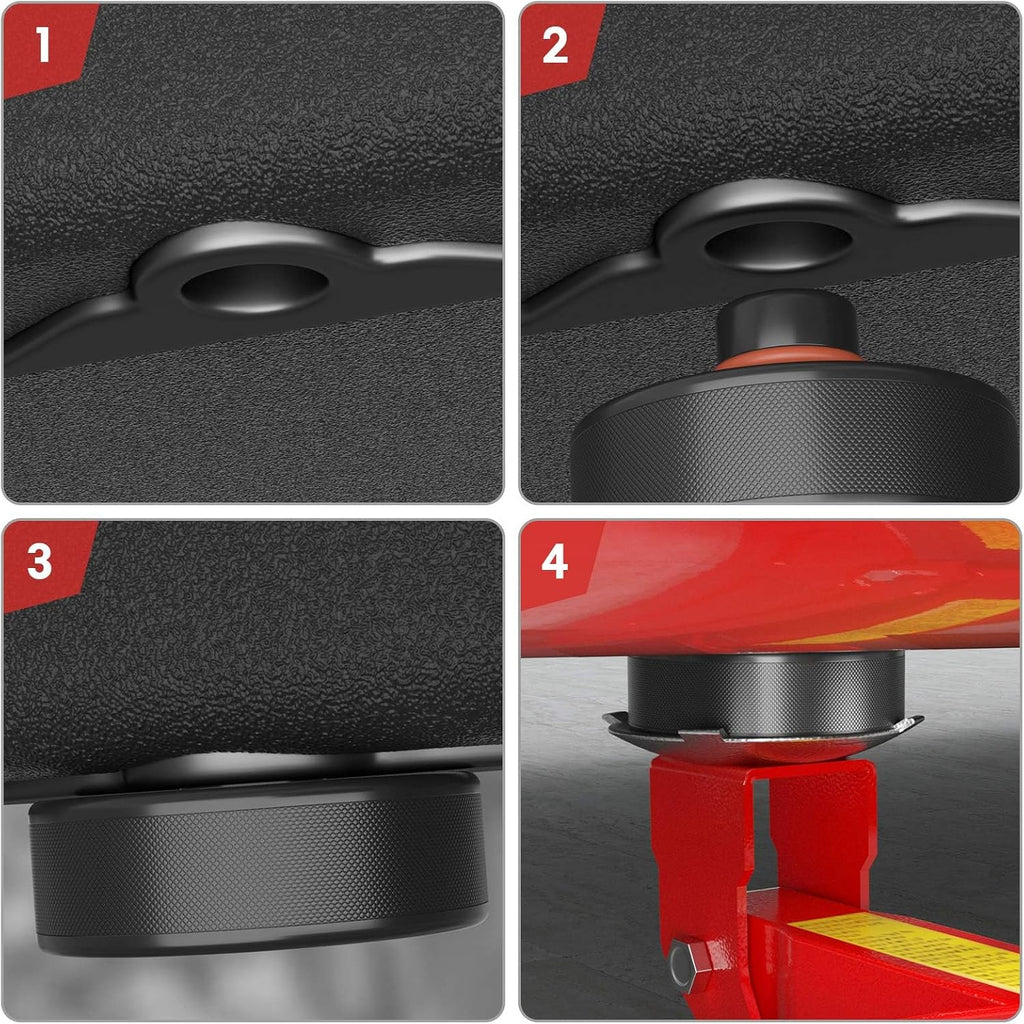 1

2

3

4